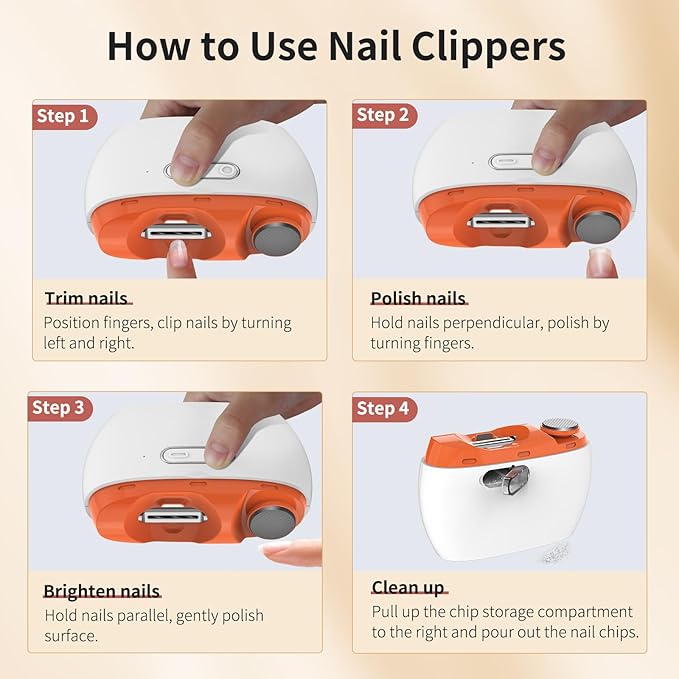 How to Use Nail Clippers

Step 1

Trim nails

Position fingers, clip nails by turning left and right.

Step 2

Polish nails

Hold nails perpendicular, polish by turning fingers.

Step 3

Brighten nails

Hold nails parallel, gently polish surface.

Step 4

Clean up

Pull up the chip storage compartment to the right and pour out the nail chips.